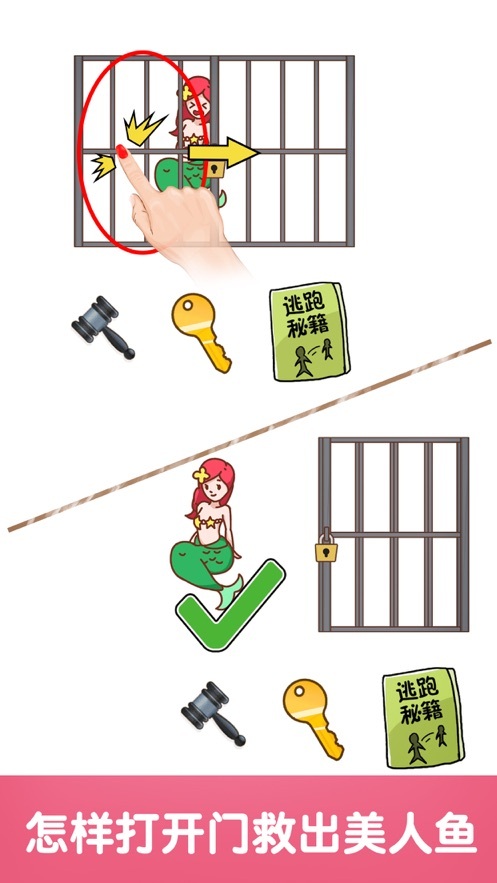 逃跑秘籍

逃跑秘籍

怎样打开门救出美人鱼