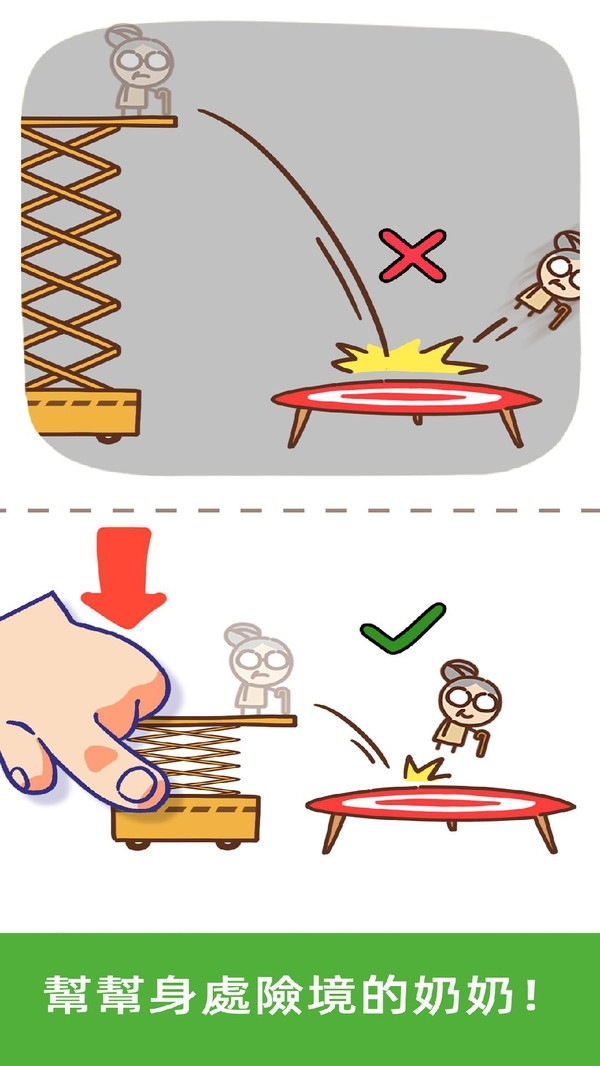 幫幫身處險境的奶奶！