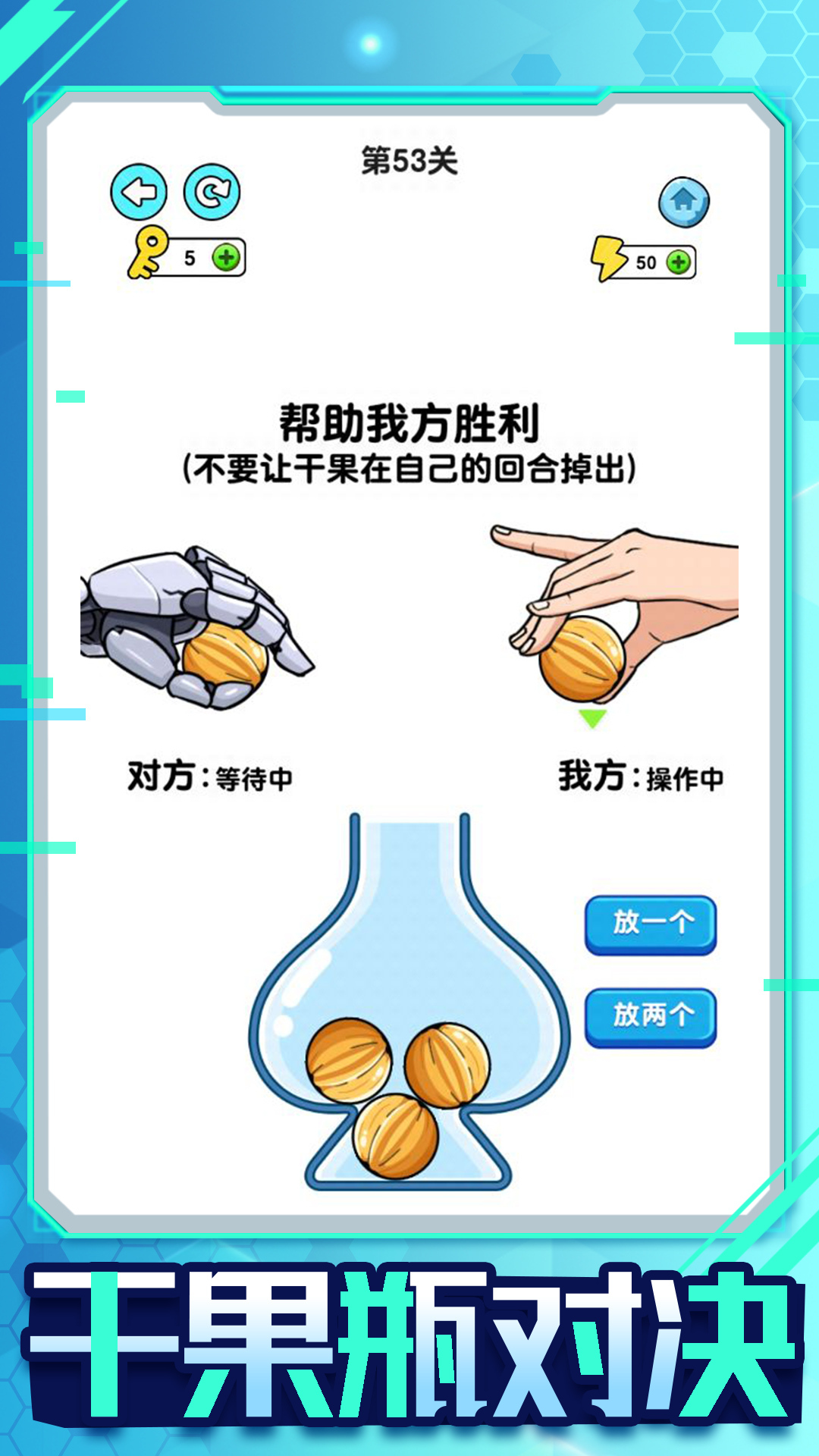 第53关

5

50

帮助我方胜利
(不要让干果在自己的回合掉出)

对方：等待中

我方：操作中

放一个

放两个

干果瓶对决